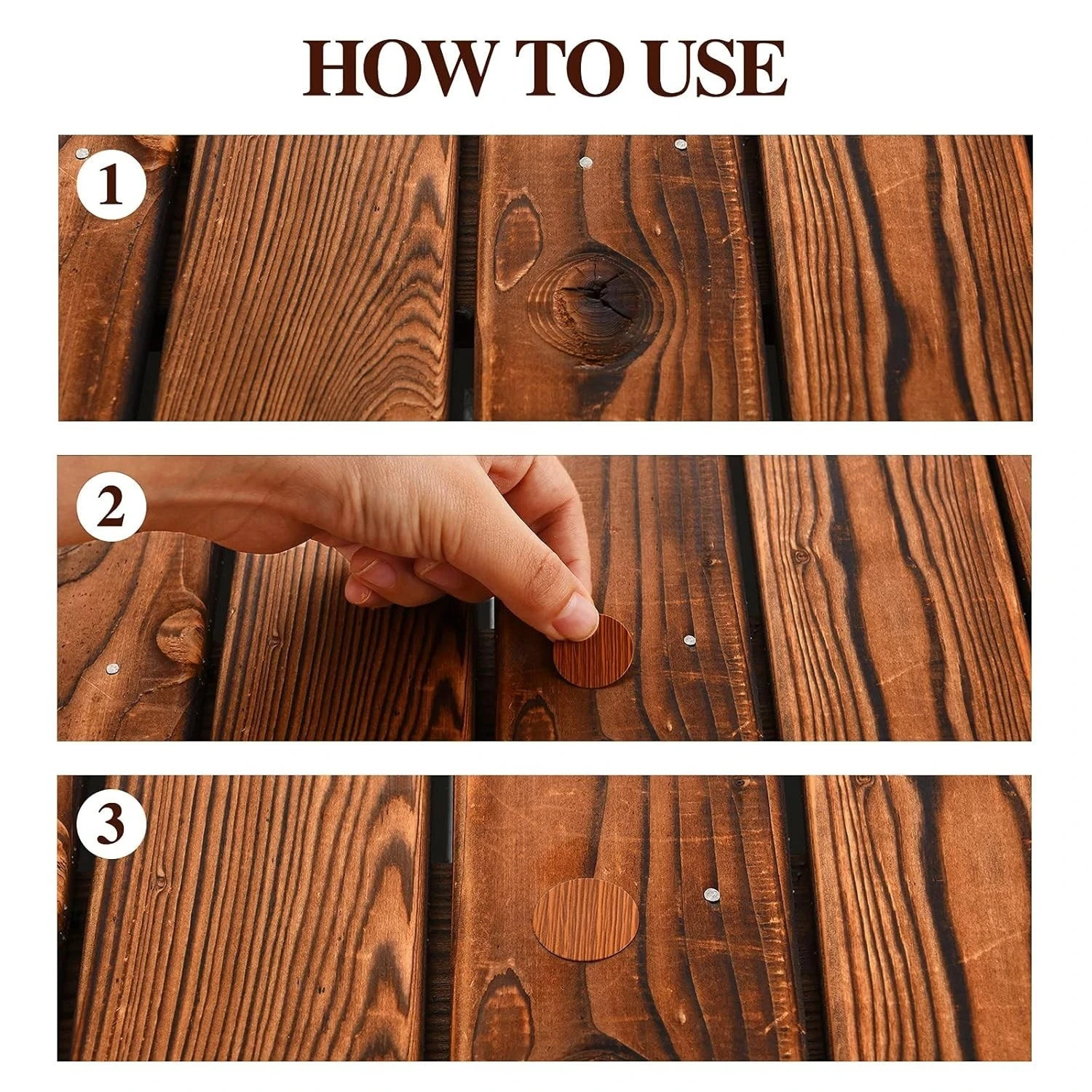 HOW TO USE

1

2

3