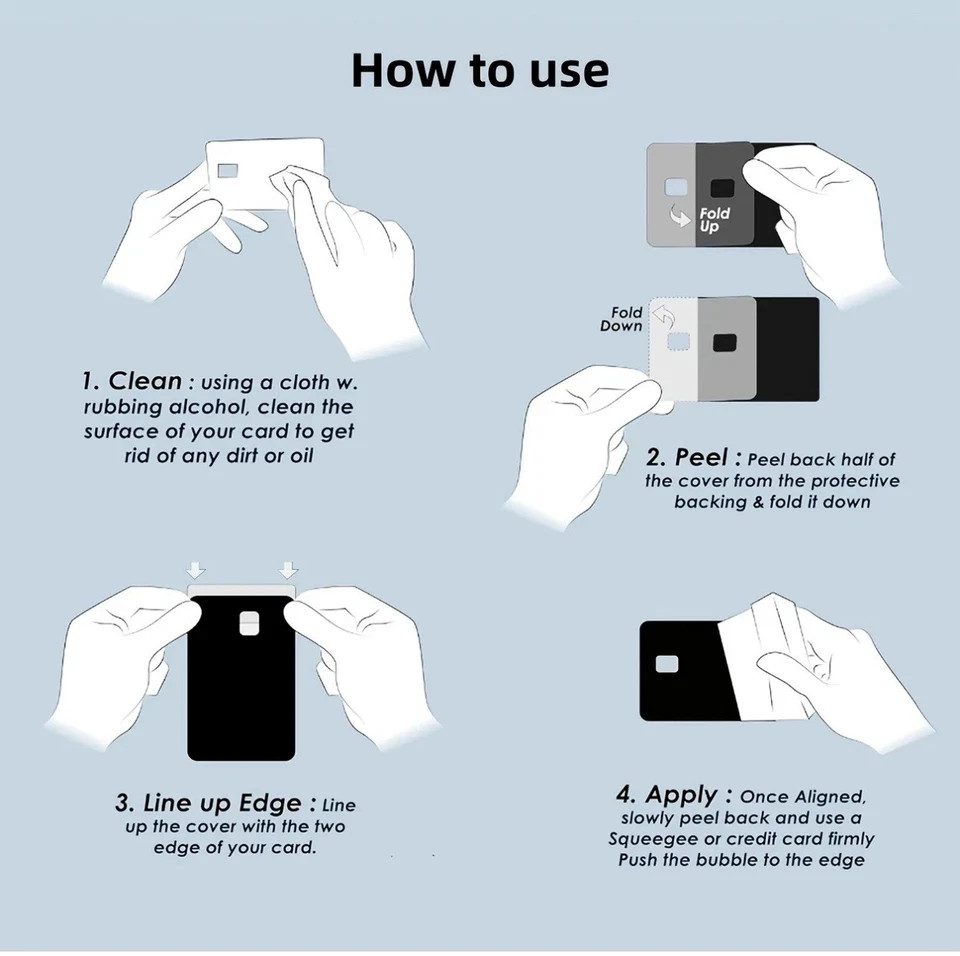 How to use

1. Clean : using a cloth w. rubbing alcohol, clean the surface of your card to get rid of any dirt or oil

Fold Up

Fold Down

2. Peel : Peel back half of the cover from the protective backing & fold it down

3. Line up Edge : Line up the cover with the two edge of your card.

4. Apply : Once Aligned, slowly peel back and use a Squeegee or credit card firmly Push the bubble to the edge