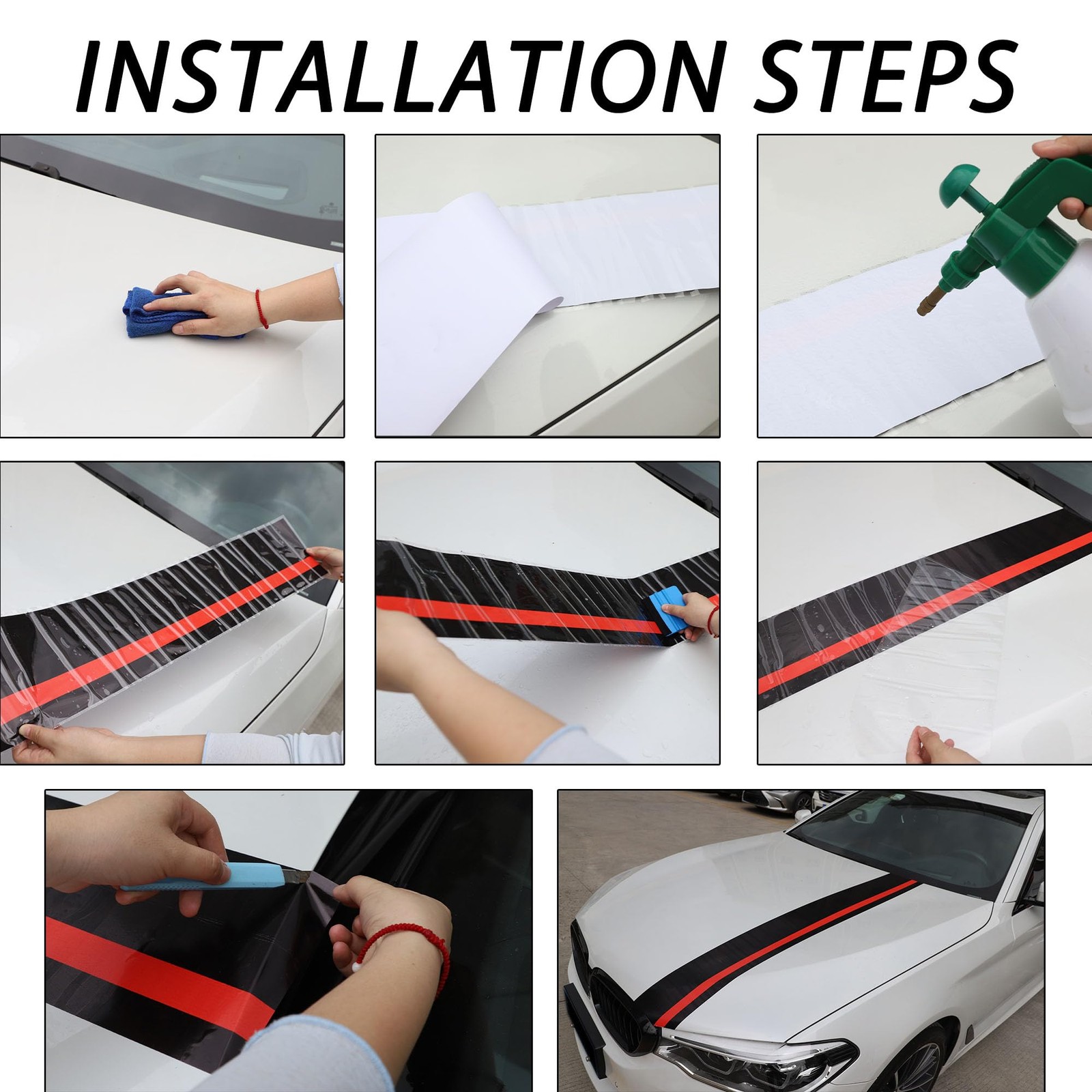 INSTALLATION STEPS