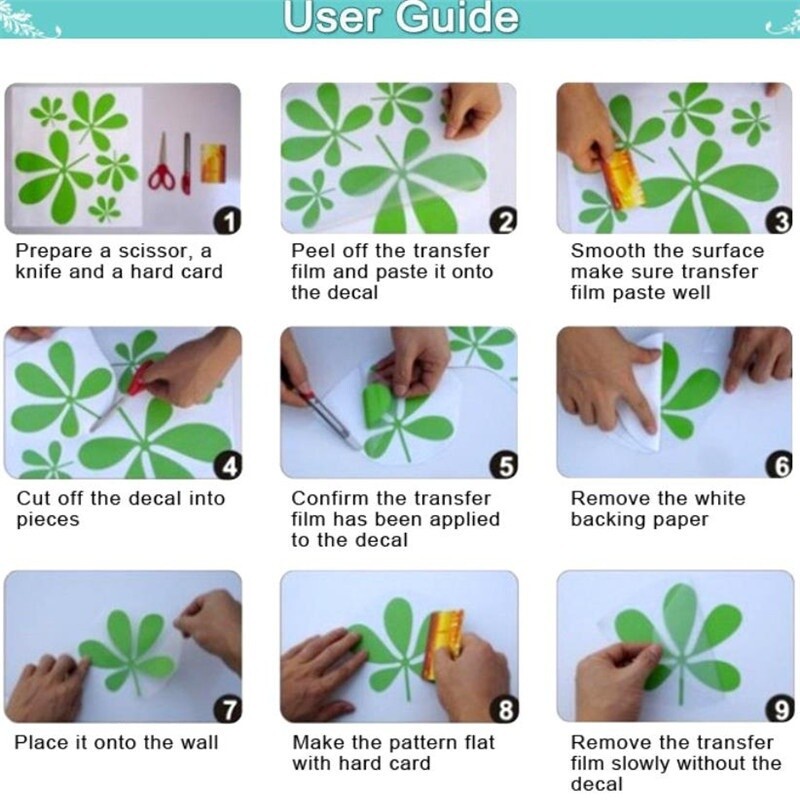 User Guide

1
Prepare a scissor, a knife and a hard card

2
Peel off the transfer film and paste it onto the decal

3
Smooth the surface make sure transfer film paste well

4
Cut off the decal into pieces

5
Confirm the transfer film has been applied to the decal

6
Remove the white backing paper

7
Place it onto the wall

8
Make the pattern flat with hard card

9
Remove the transfer film slowly without the decal